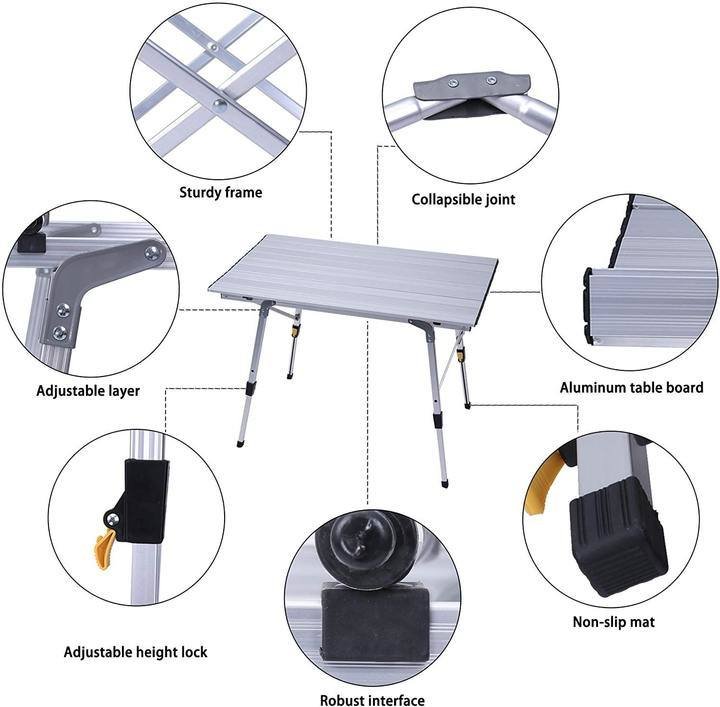 Sturdy frame

Collapsible joint

Adjustable layer

Aluminum table board

Adjustable height lock

Non-slip mat

Robust interface